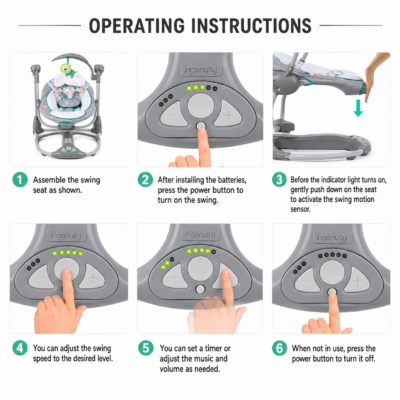 OPERATING INSTRUCTIONS

ingenuity

1 Assemble the swing seat as shown.

2 After installing the batteries, press the power button to turn on the swing.

3 Before the indicator light turns on, gently push down on the seat to activate the swing motion sensor.

ingenuity

ingenuity

ingenuity

4 You can adjust the swing speed to the desired level.

5 You can set a timer or adjust the music and volume as needed.

6 When not in use, press the power button to turn it off.